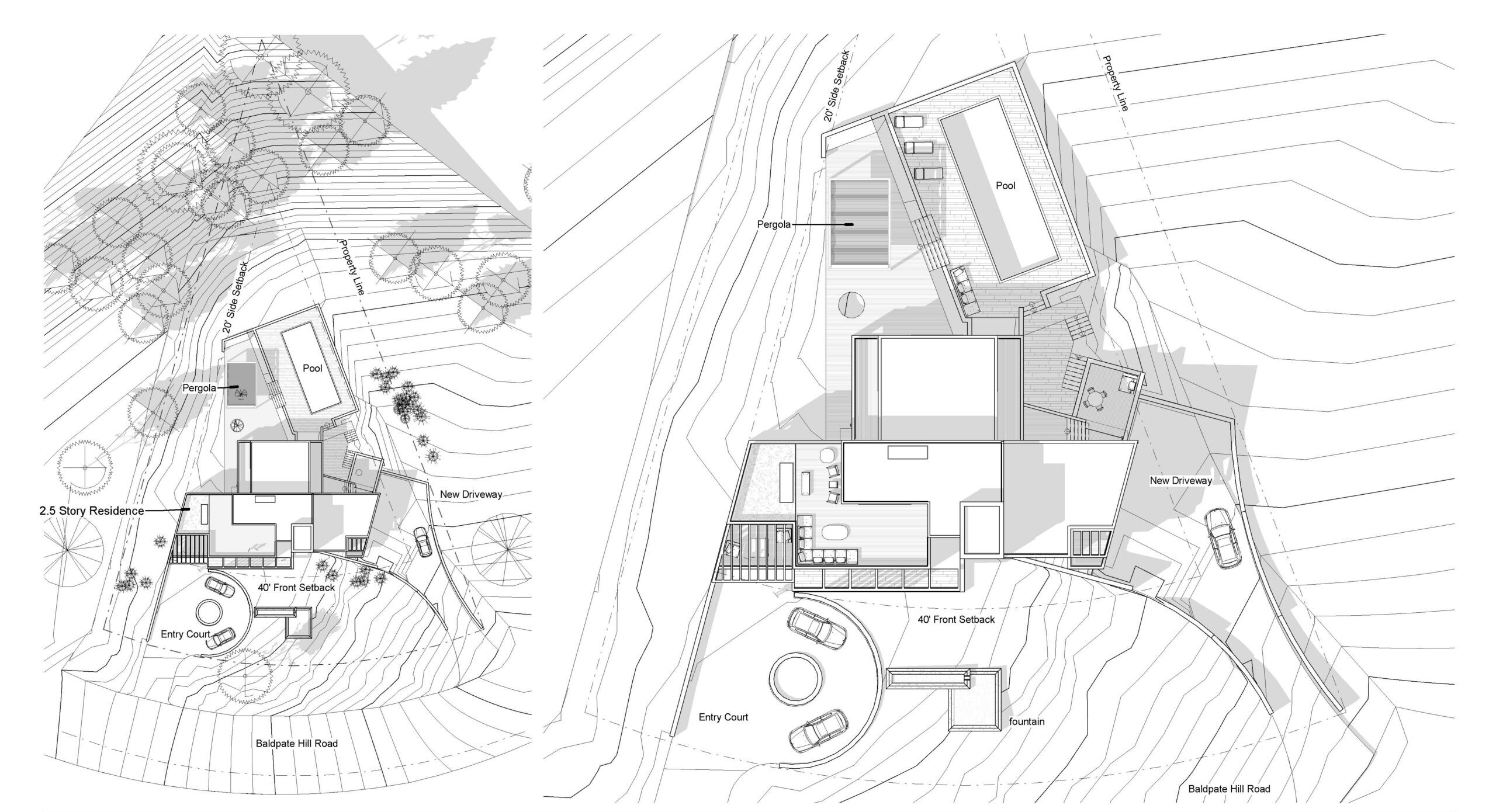 20' Side Setback

Property Line

Pool

Pergola

New Driveway

2.5 Story Residence

40' Front Setback

Entry Court

Baldpate Hill Road

20' Side Setback

Property Line

Pool

Pergola

New Driveway

40' Front Setback

Entry Court

fountain

Baldpate Hill Road